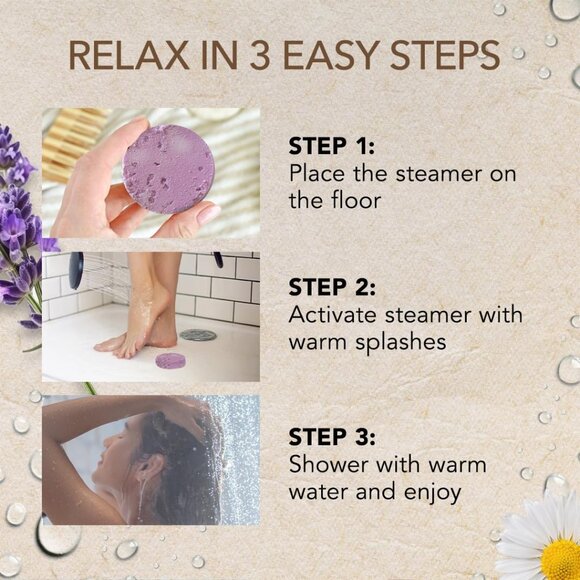 RELAX IN 3 EASY STEPS

STEP 1:
Place the steamer on the floor

STEP 2:
Activate steamer with warm splashes

STEP 3:
Shower with warm water and enjoy